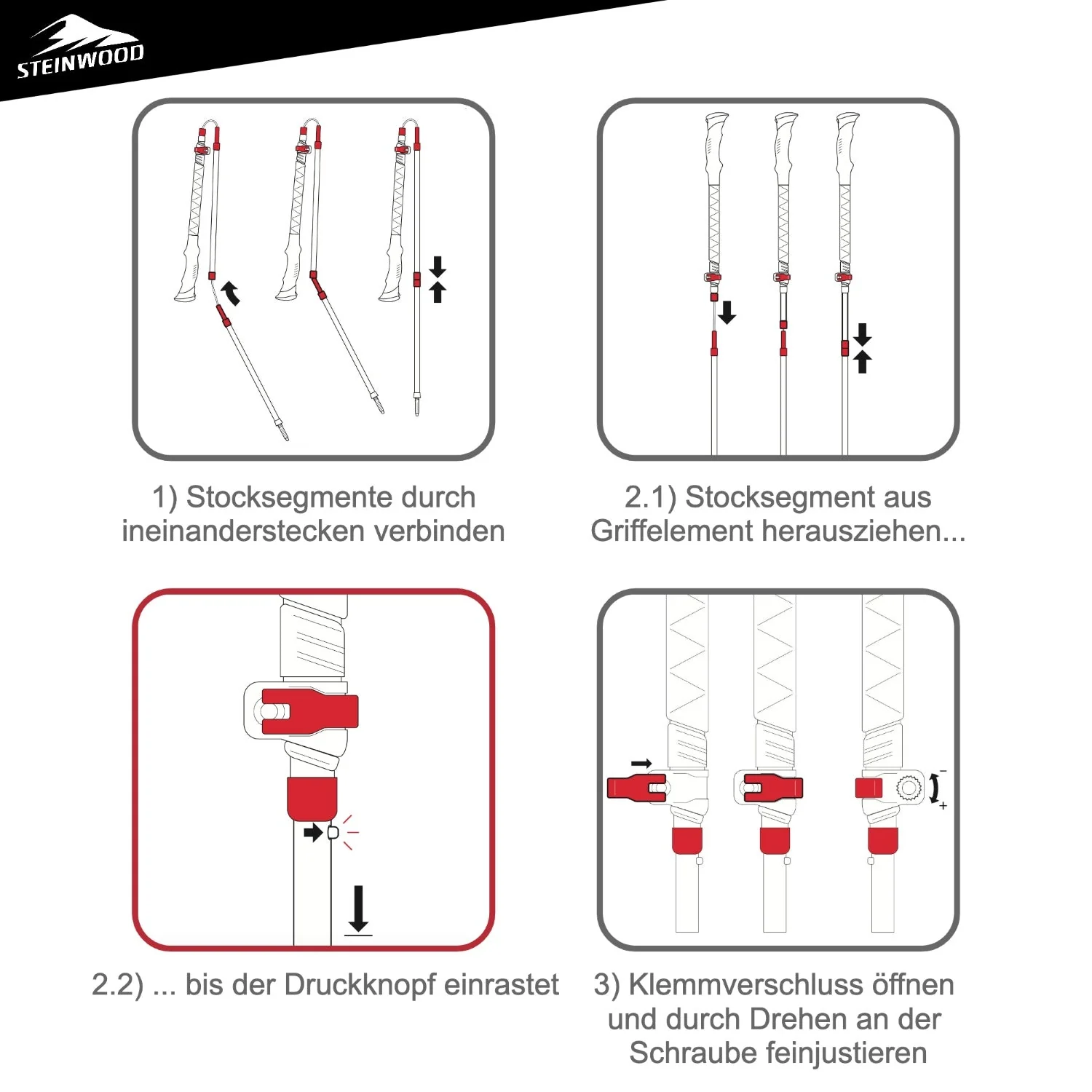 STEINWOOD

1) Stocksegmente durch ineinanderstecken verbinden

2.1) Stocksegment aus Griffelement herausziehen...

2.2) ... bis der Druckknopf einrastet

−
+

3) Klemmverschluss öffnen und durch Drehen an der Schraube feinjustieren